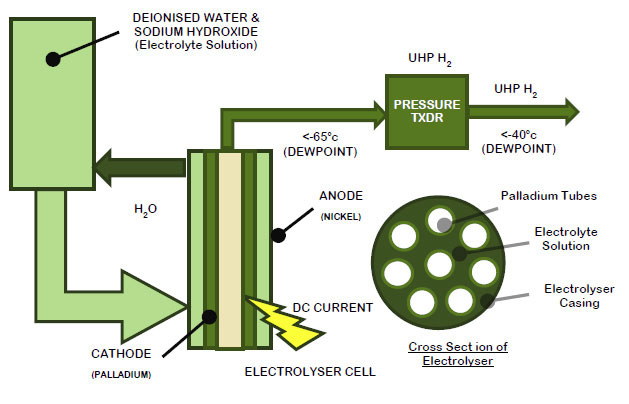 DEIONISED WATER & SODIUM HYDROXIDE (Electrolyte Solution)

UHP $H_2$

PRESSURE TXDR

UHP $H_2$

<-65°c (DEWPOINT)

<-40°c (DEWPOINT)

$H_2O$

ANODE (NICKEL)

Palladium Tubes

Electrolyte Solution

Electrolyser Casing

DC CURRENT

CATHODE (PALLADIUM)

ELECTROLYSER CELL

Cross Sect ion of Electrolyser